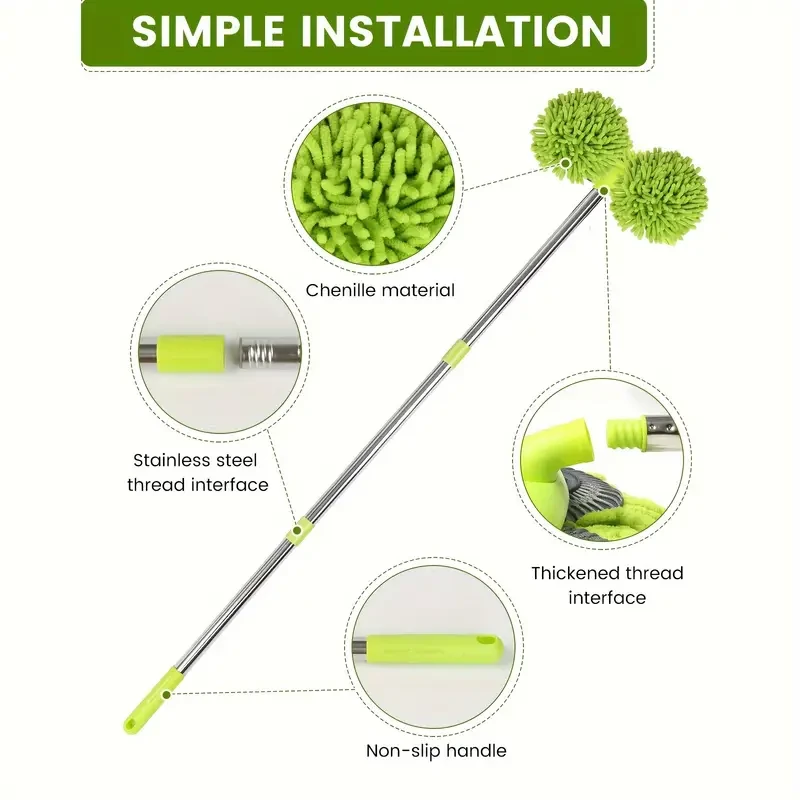 SIMPLE INSTALLATION

Chenille material

Stainless steel thread interface

Thickened thread interface

Non-slip handle