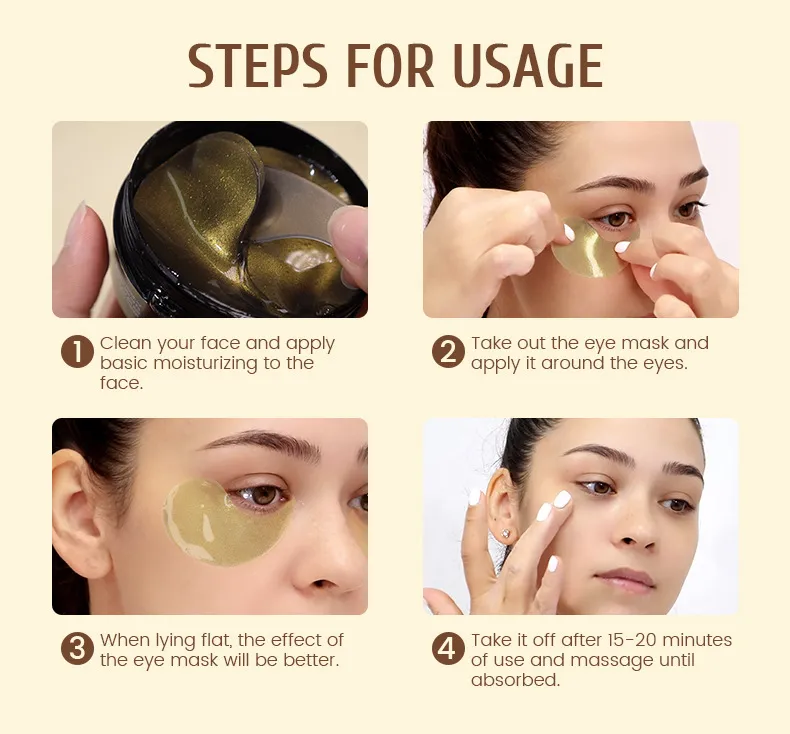 STEPS FOR USAGE

1 Clean your face and apply basic moisturizing to the face.

2 Take out the eye mask and apply it around the eyes.

3 When lying flat, the effect of the eye mask will be better.

4 Take it off after 15-20 minutes of use and massage until absorbed.