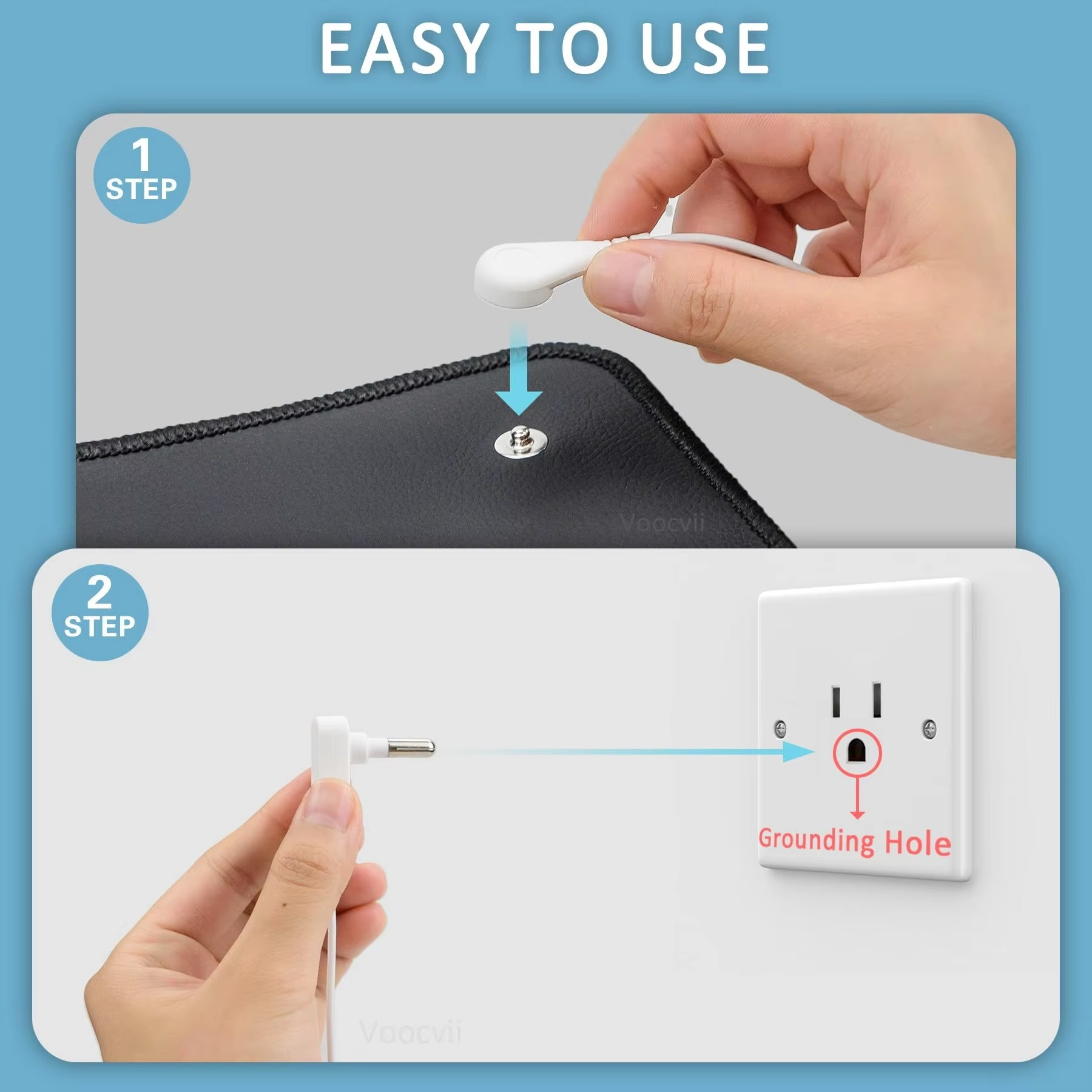 EASY TO USE

1
STEP

Voocvii

2
STEP

Grounding Hole

Voocvii