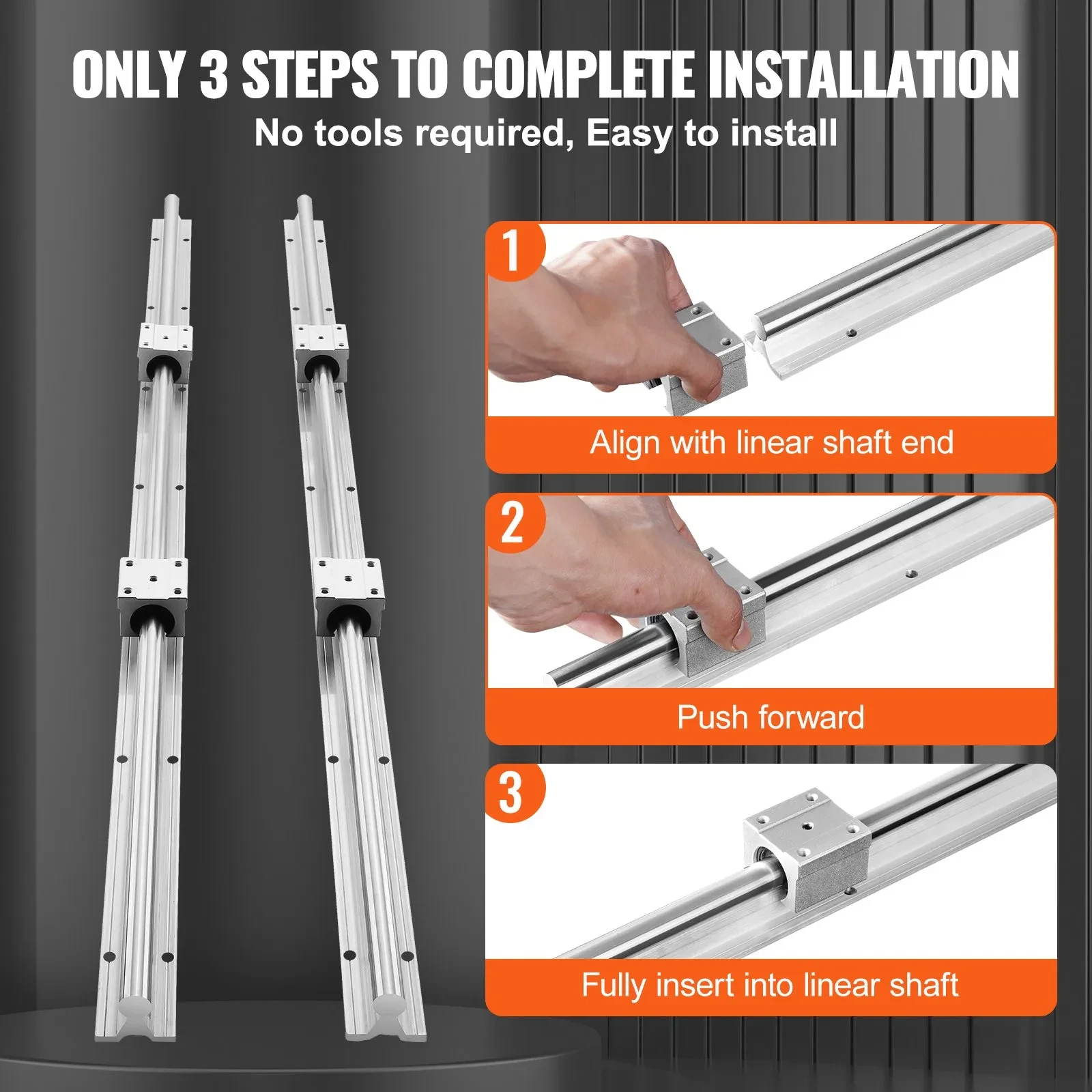 ONLY 3 STEPS TO COMPLETE INSTALLATION
No tools required, Easy to install

1
Align with linear shaft end

2
Push forward

3
Fully insert into linear shaft