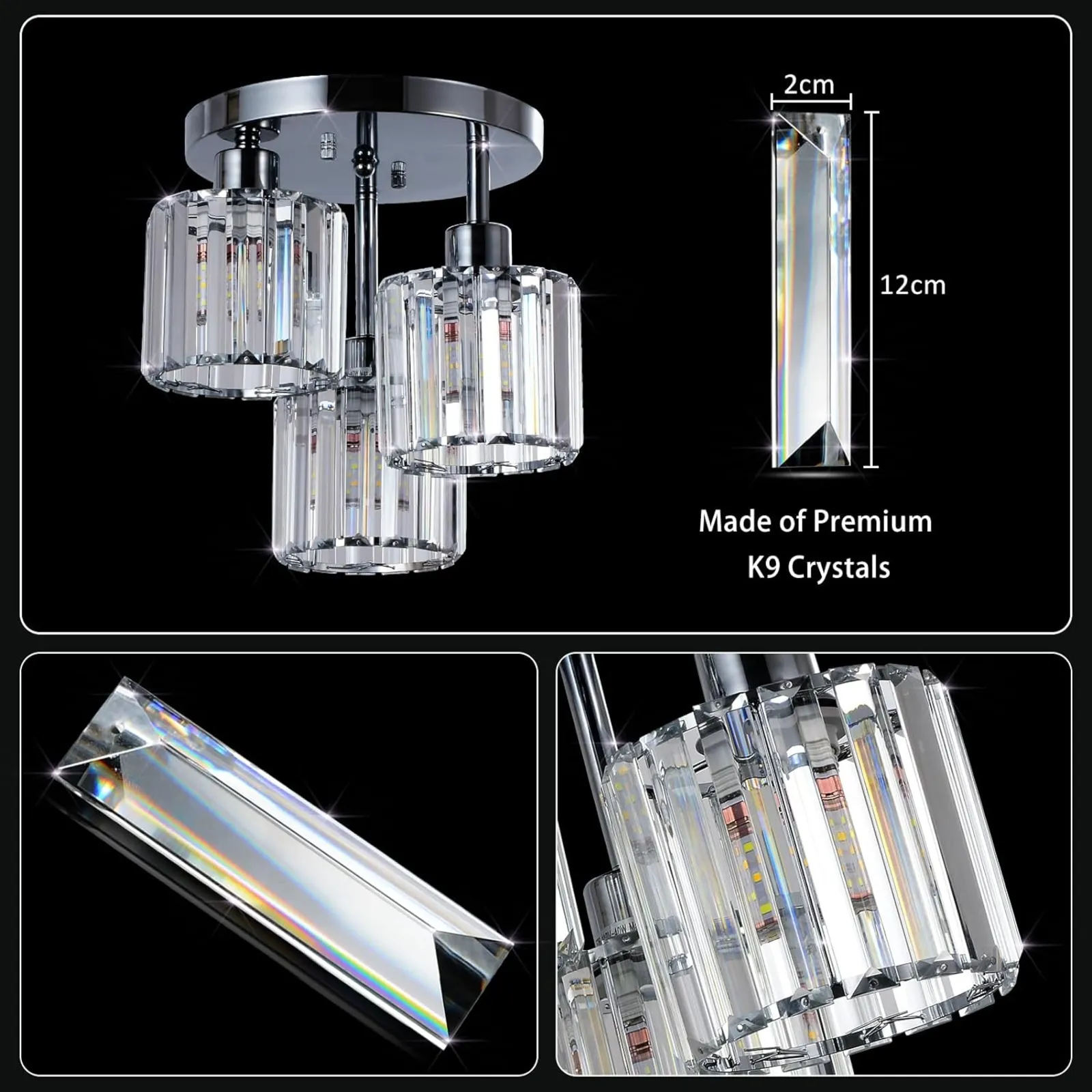 2cm

12cm

Made of Premium K9 Crystals