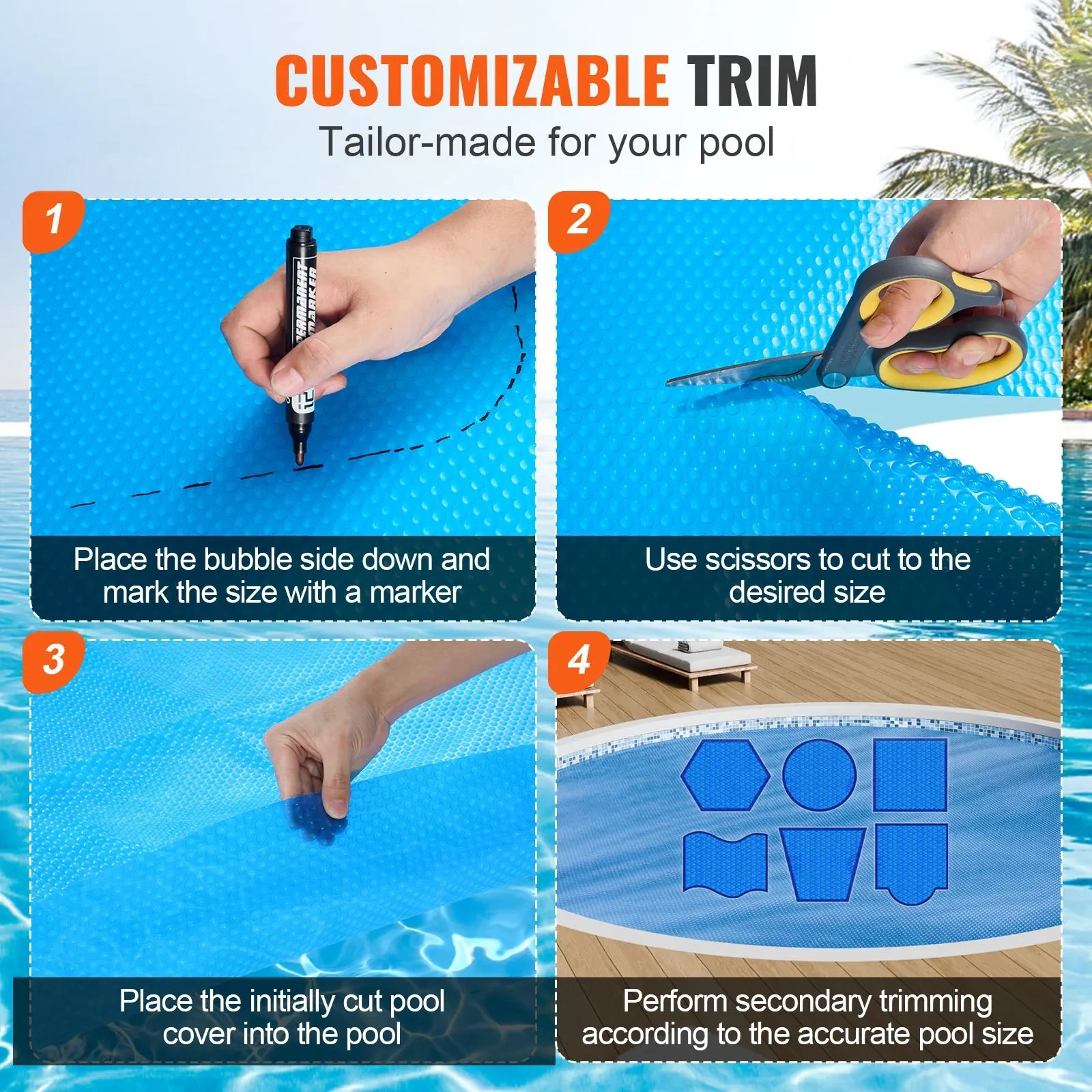 CUSTOMIZABLE TRIM
Tailor-made for your pool

1
PERMANENT MARKER
Place the bubble side down and mark the size with a marker

2
Use scissors to cut to the desired size

3
Place the initially cut pool cover into the pool

4
Perform secondary trimming according to the accurate pool size