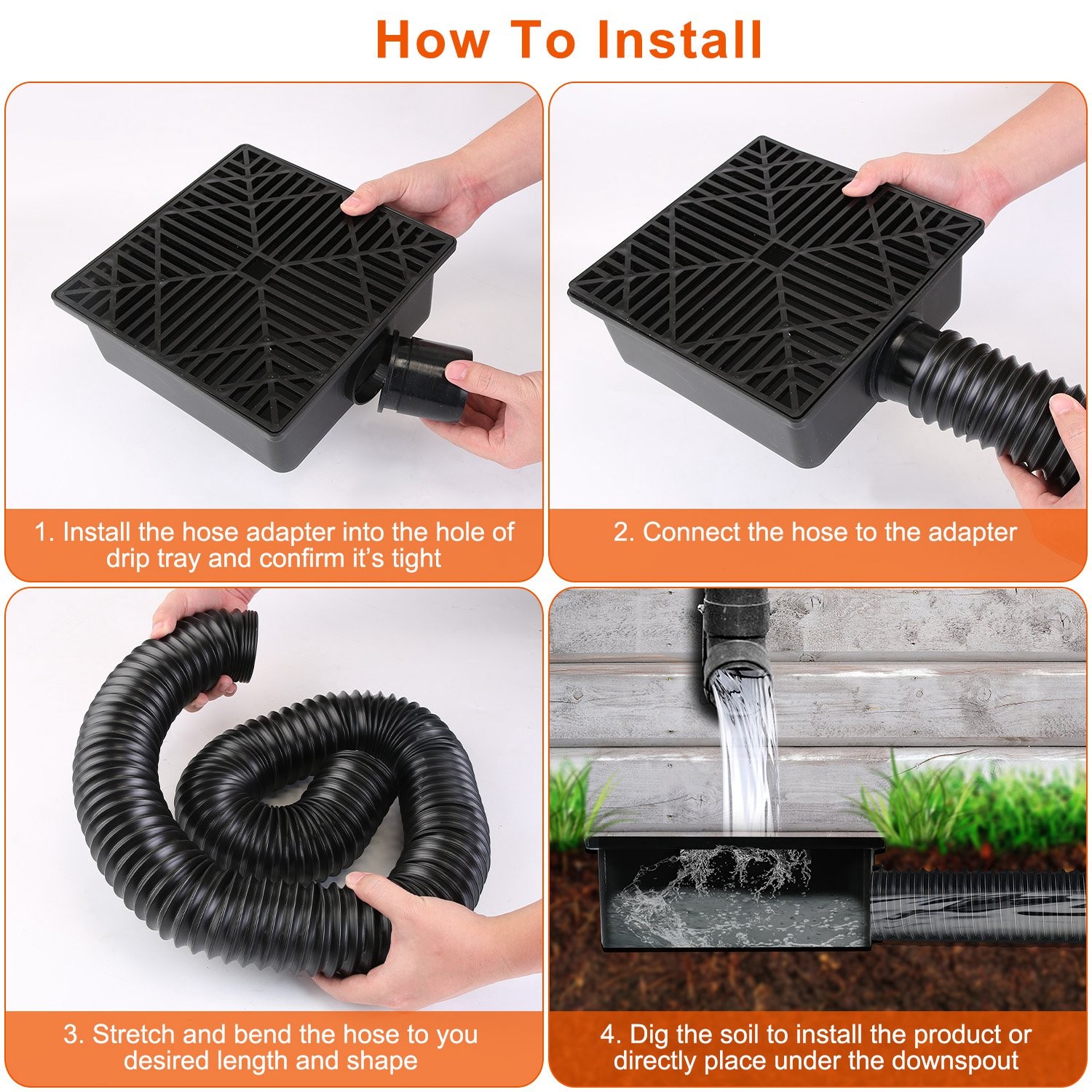 How To Install

1. Install the hose adapter into the hole of drip tray and confirm it's tight

2. Connect the hose to the adapter

3. Stretch and bend the hose to you desired length and shape

4. Dig the soil to install the product or directly place under the downspout