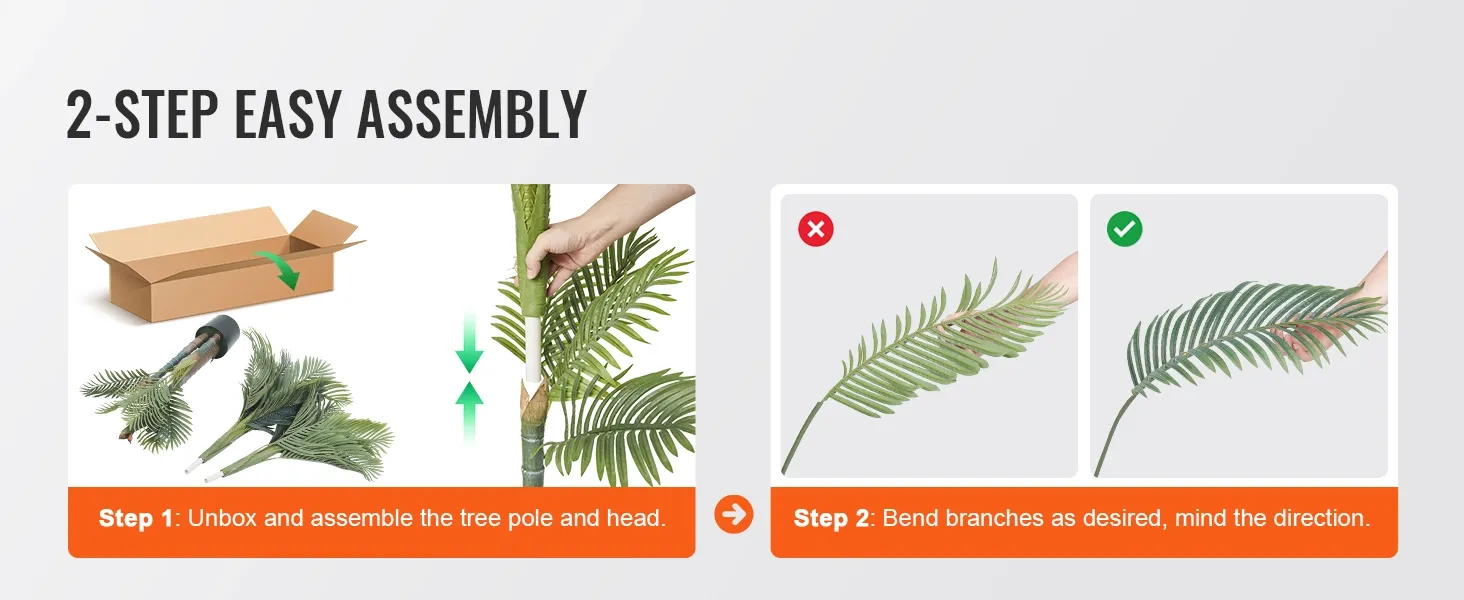 2-STEP EASY ASSEMBLY

Step 1: Unbox and assemble the tree pole and head.

Step 2: Bend branches as desired, mind the direction.