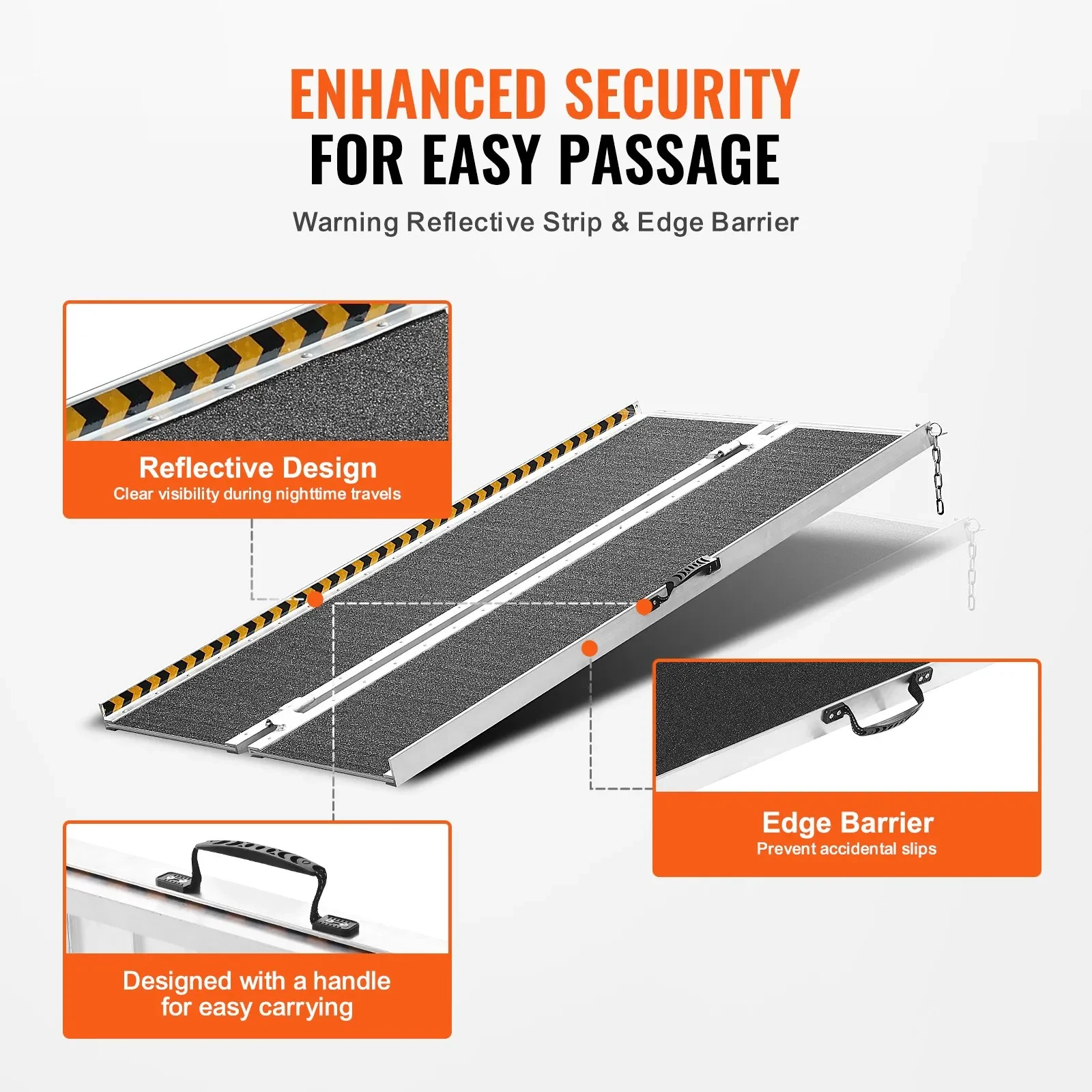 ENHANCED SECURITY
FOR EASY PASSAGE

Warning Reflective Strip & Edge Barrier

Reflective Design
Clear visibility during nighttime travels

Edge Barrier
Prevent accidental slips

Designed with a handle for easy carrying