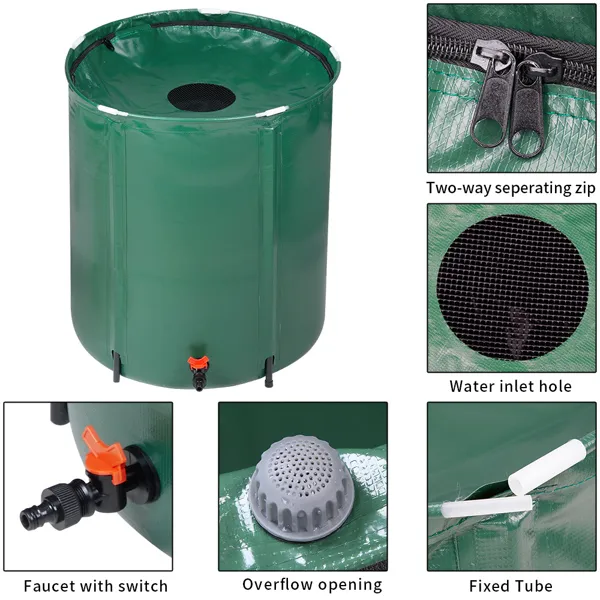 Two-way seperating zip

Water inlet hole

Faucet with switch

Overflow opening

Fixed Tube