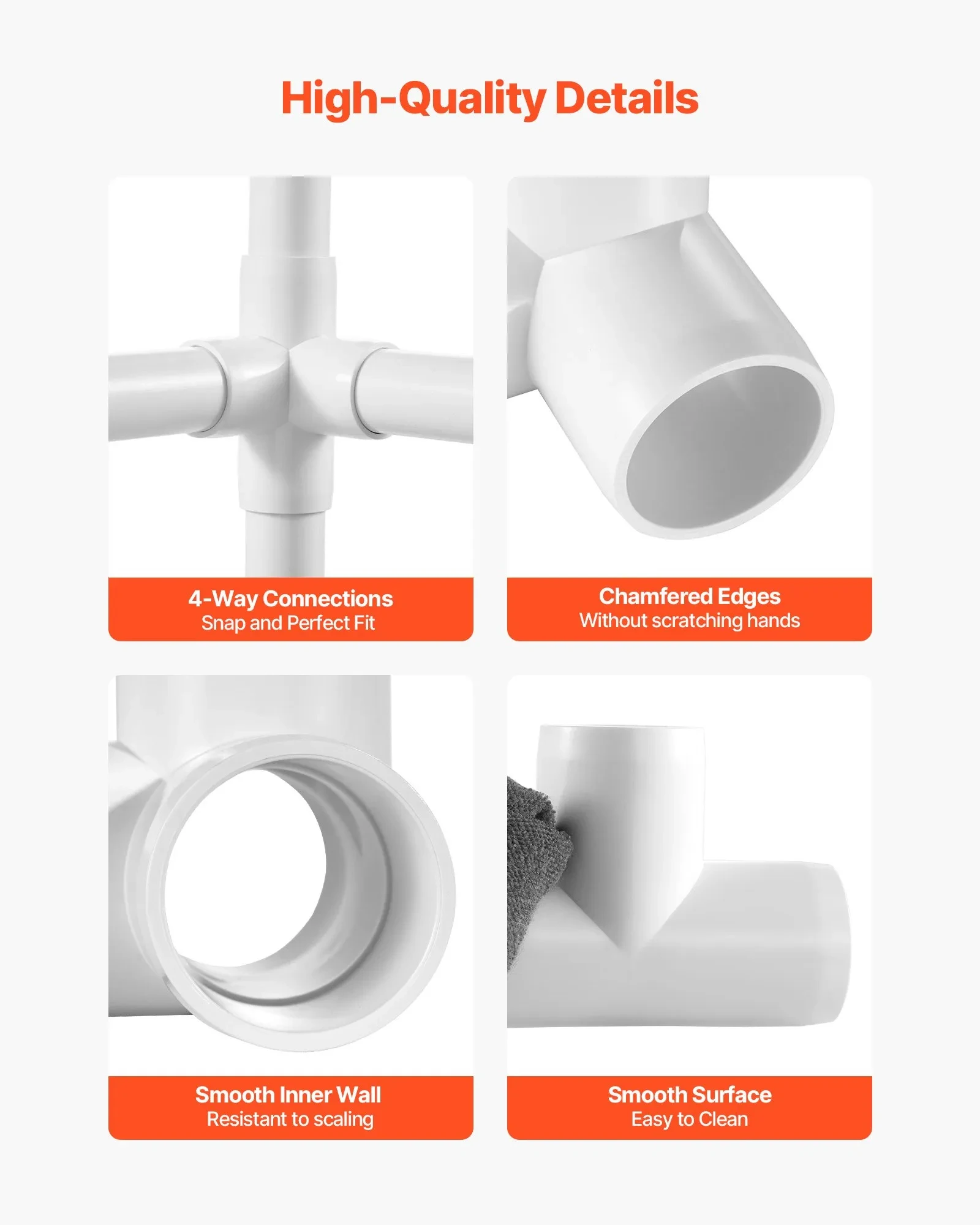 High-Quality Details

4-Way Connections
Snap and Perfect Fit

Chamfered Edges
Without scratching hands

Smooth Inner Wall
Resistant to scaling

Smooth Surface
Easy to Clean