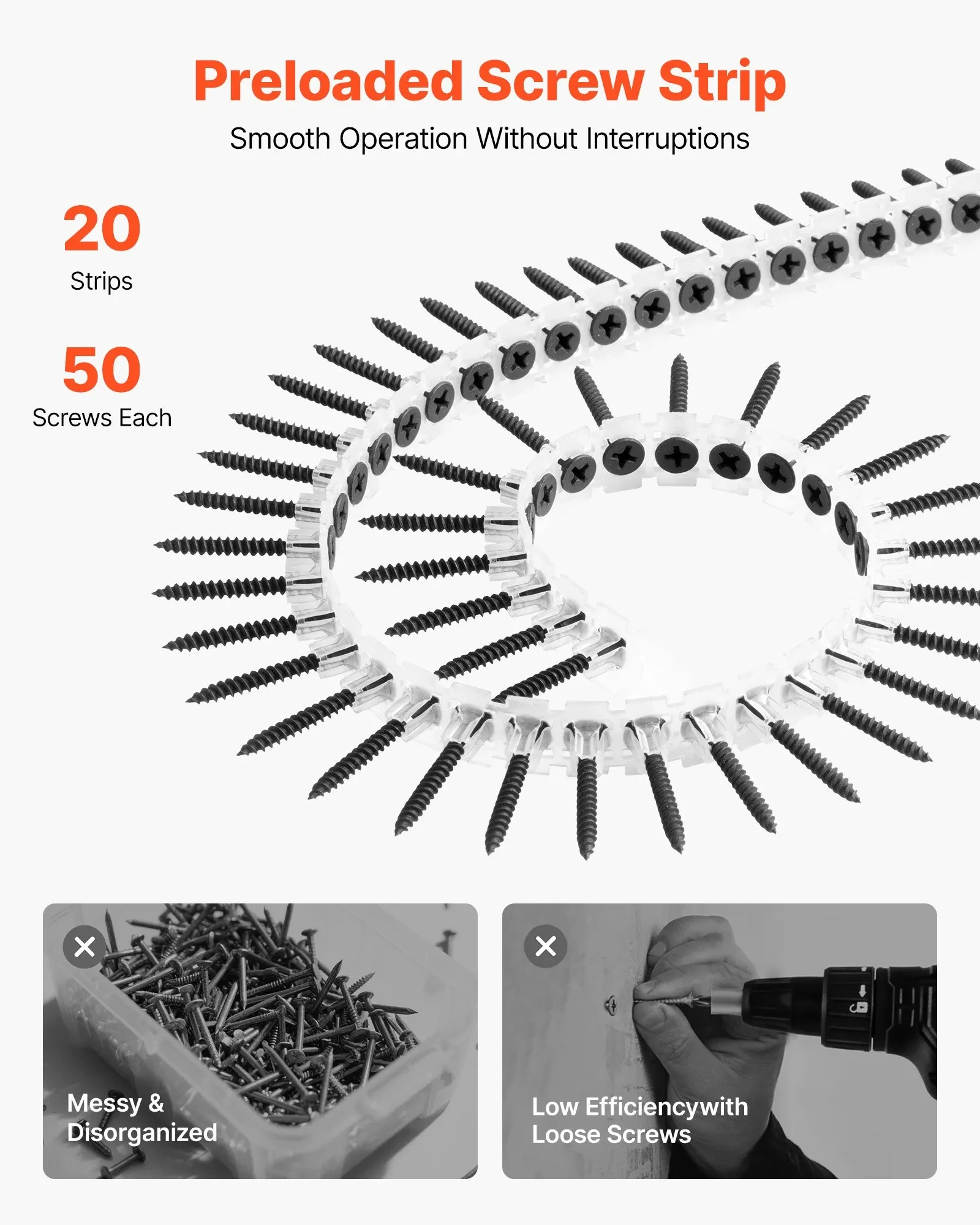 Preloaded Screw Strip

Smooth Operation Without Interruptions

20
Strips

50
Screws Each

Messy &
Disorganized

Low Efficiencywith
Loose Screws