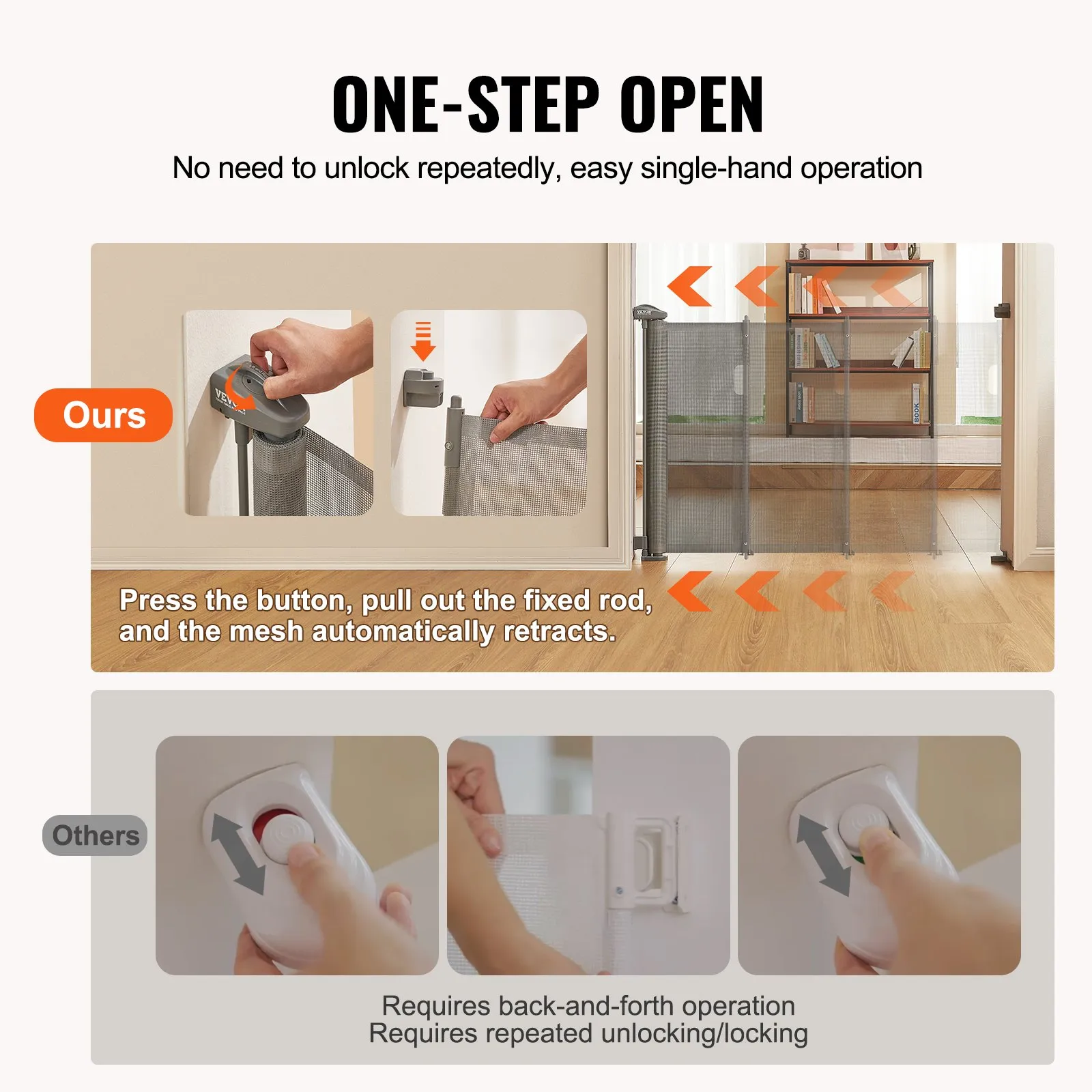 ONE-STEP OPEN

No need to unlock repeatedly, easy single-hand operation

Ours

VEVOR

VEVOR

BOOK

Press the button, pull out the fixed rod, and the mesh automatically retracts.

Others

Requires back-and-forth operation
Requires repeated unlocking/locking