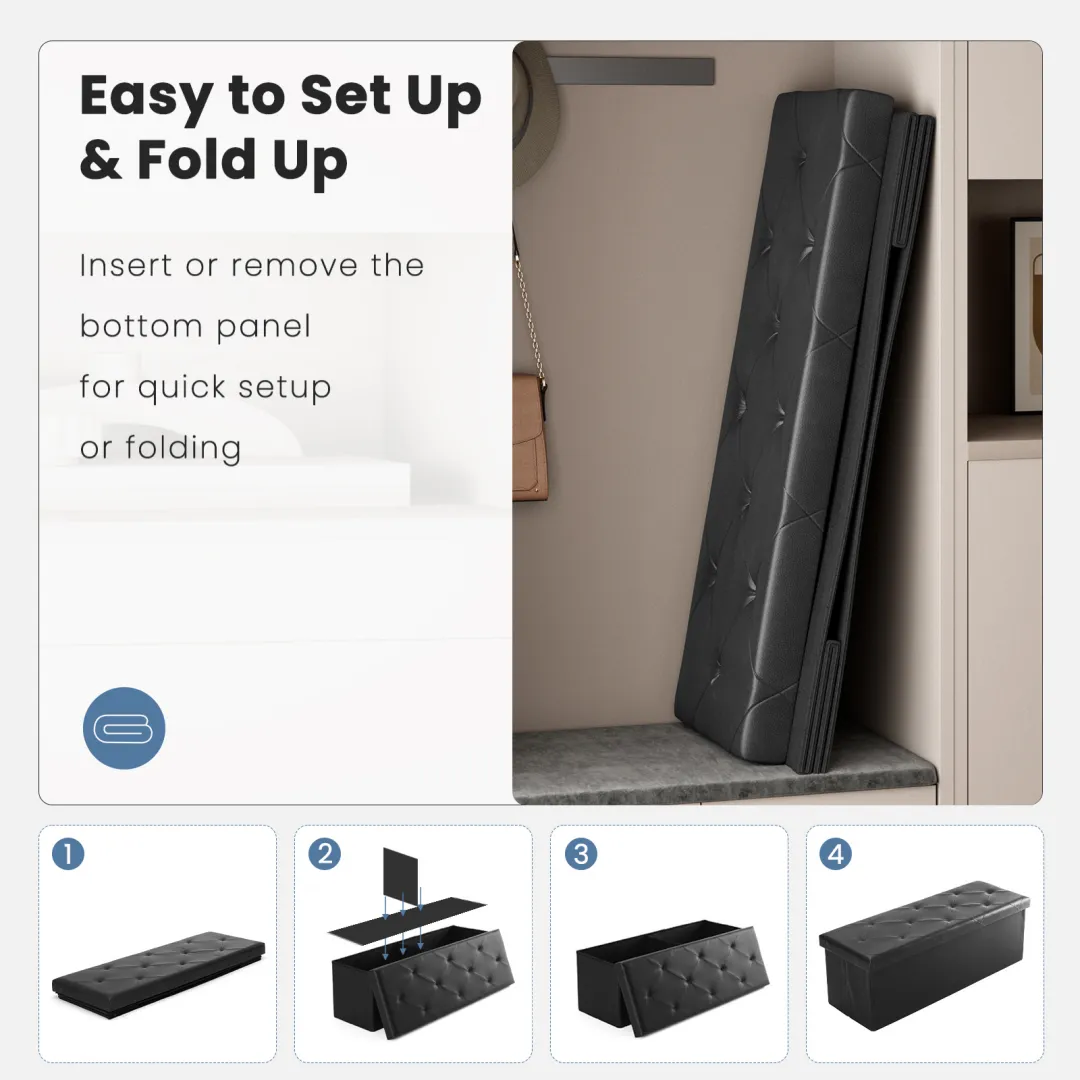 Easy to Set Up & Fold Up

Insert or remove the bottom panel for quick setup or folding

1

2

3

4