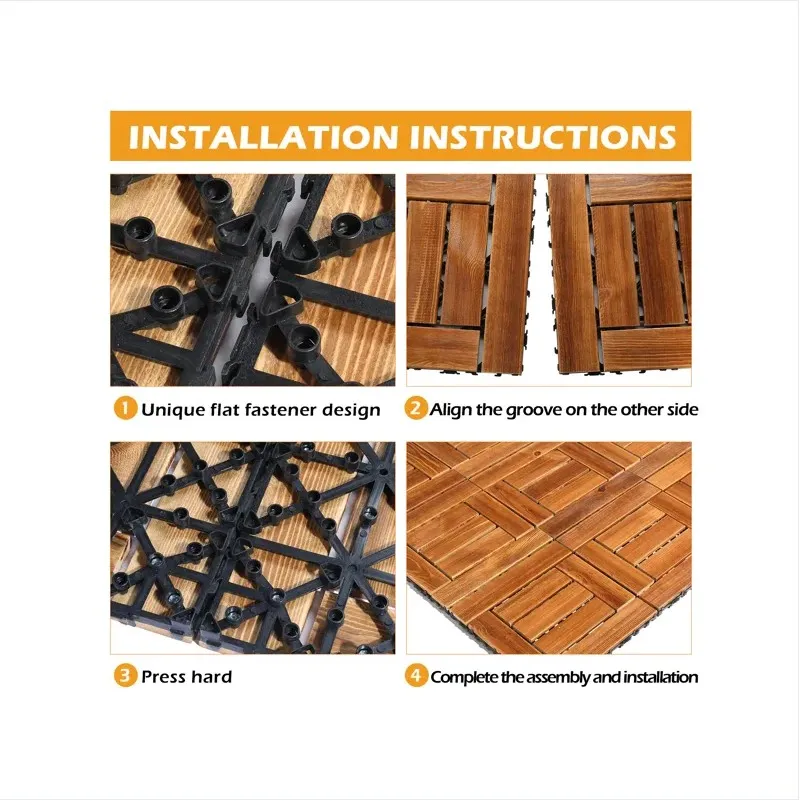 INSTALLATION INSTRUCTIONS

1 Unique flat fastener design

2 Align the groove on the other side

3 Press hard

4 Complete the assembly and installation