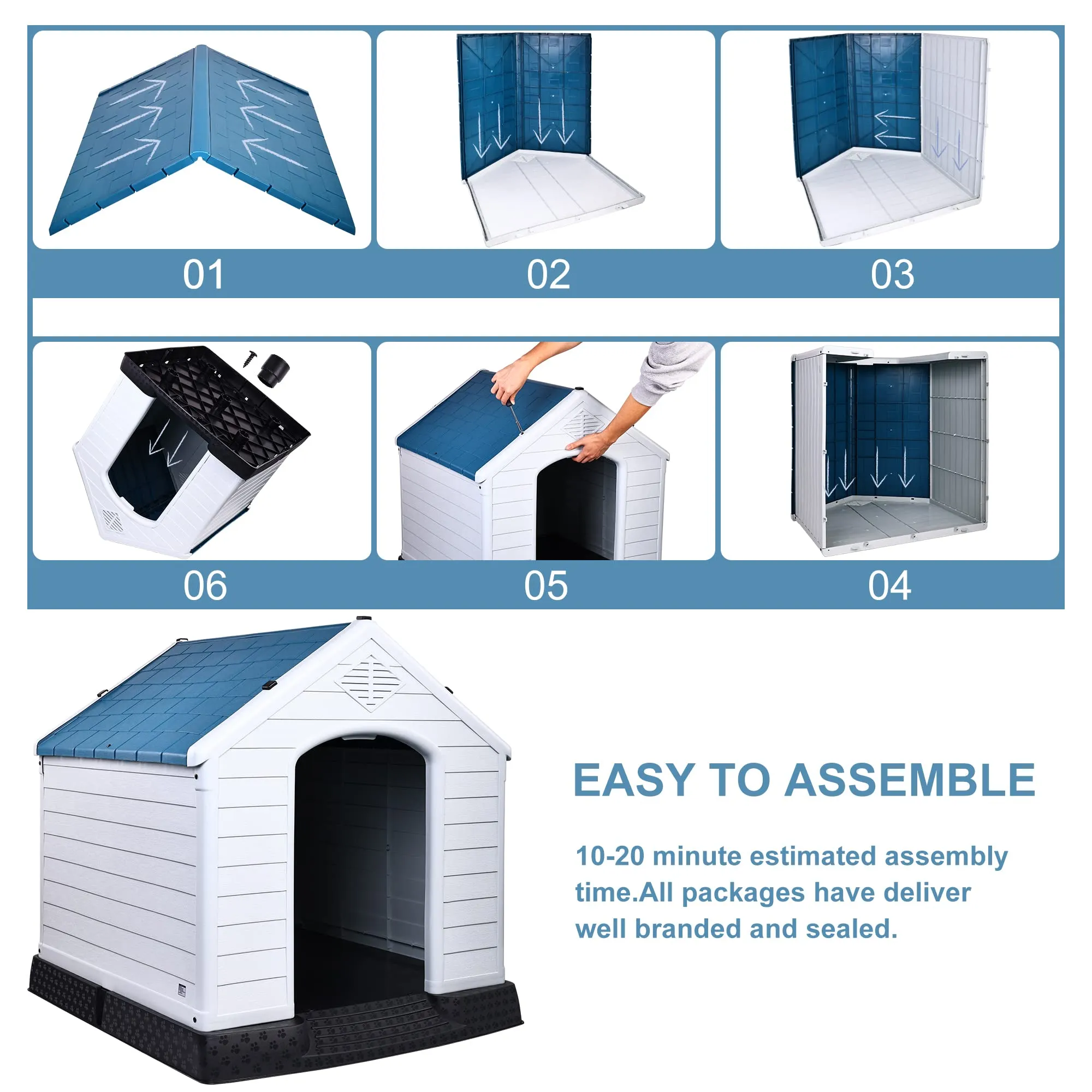 01

02

03

06

05

04

EASY TO ASSEMBLE

10-20 minute estimated assembly time.All packages have deliver well branded and sealed.