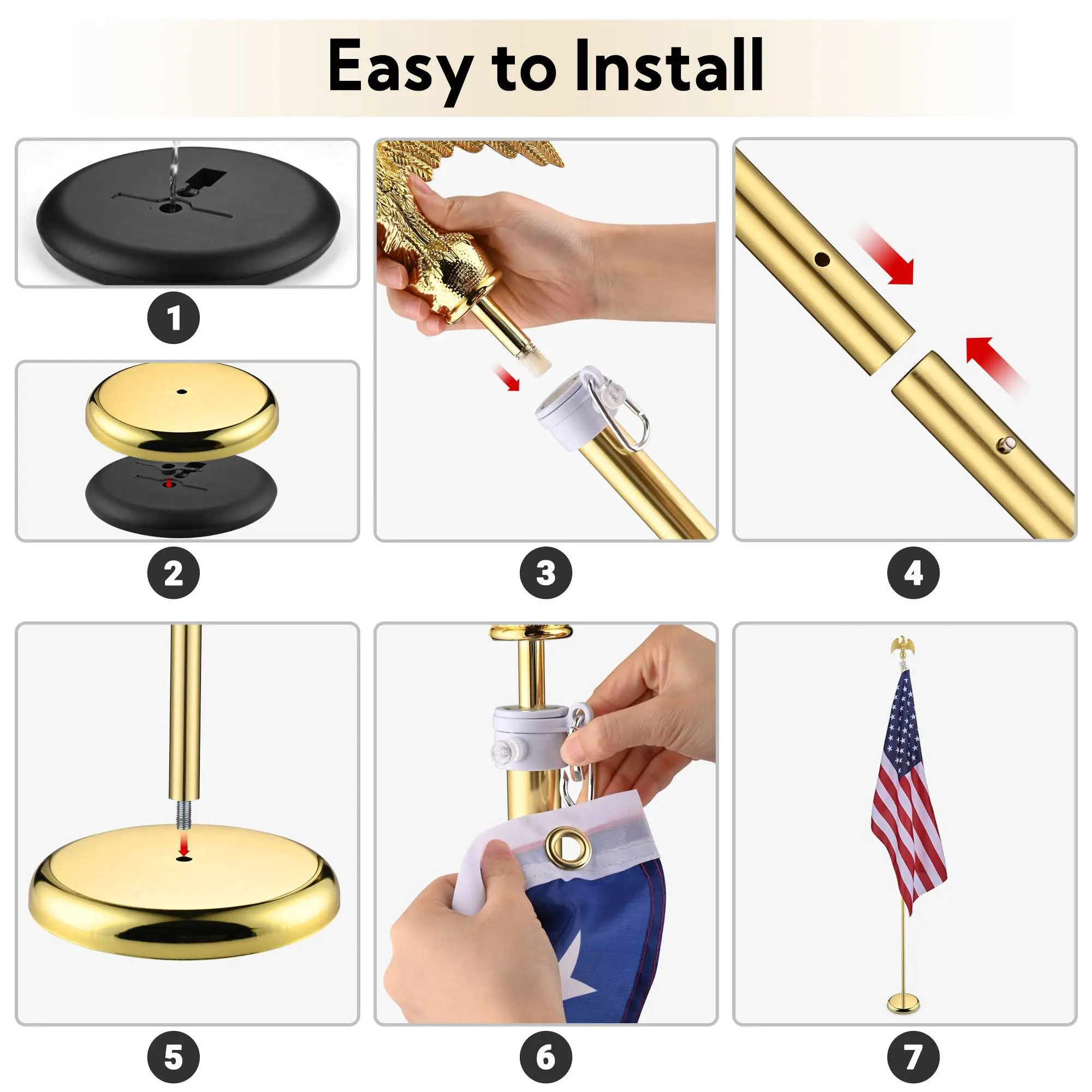 Easy to Install

1

2

3

4

5

6

7