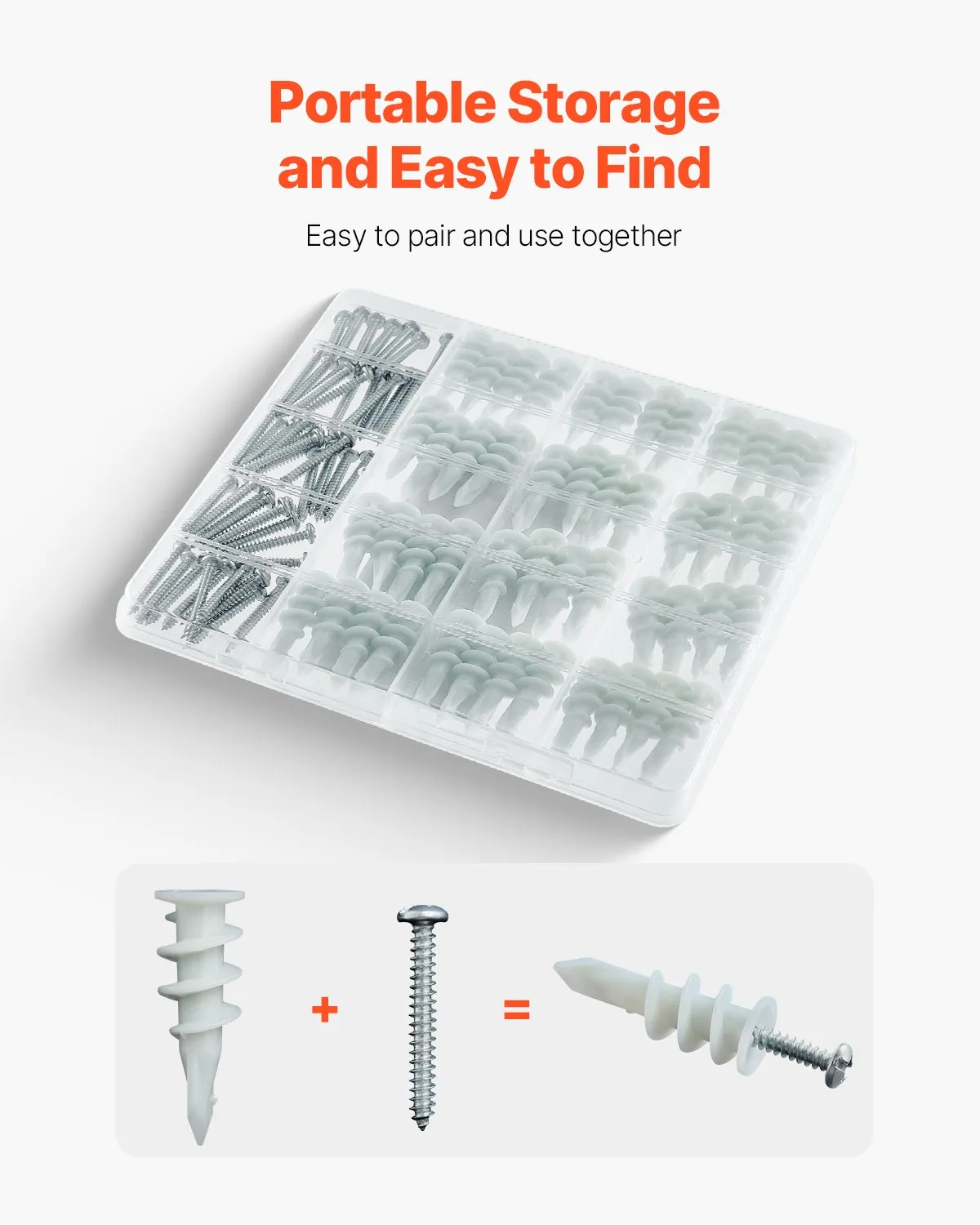 Portable Storage and Easy to Find

Easy to pair and use together

+

=