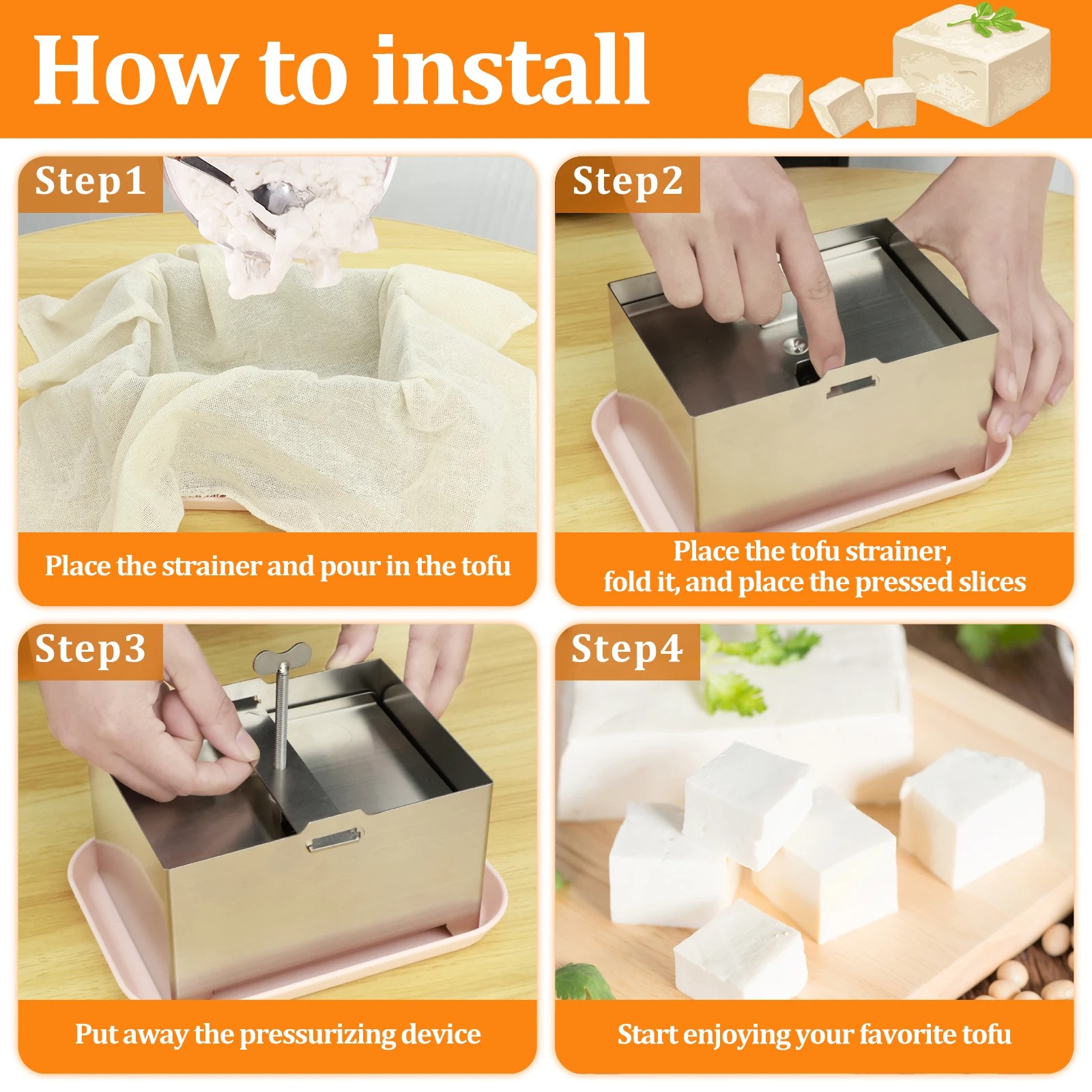 How to install

Step1

Place the strainer and pour in the tofu

Step2

Place the tofu strainer, fold it, and place the pressed slices

Step3

Put away the pressurizing device

Step4

Start enjoying your favorite tofu