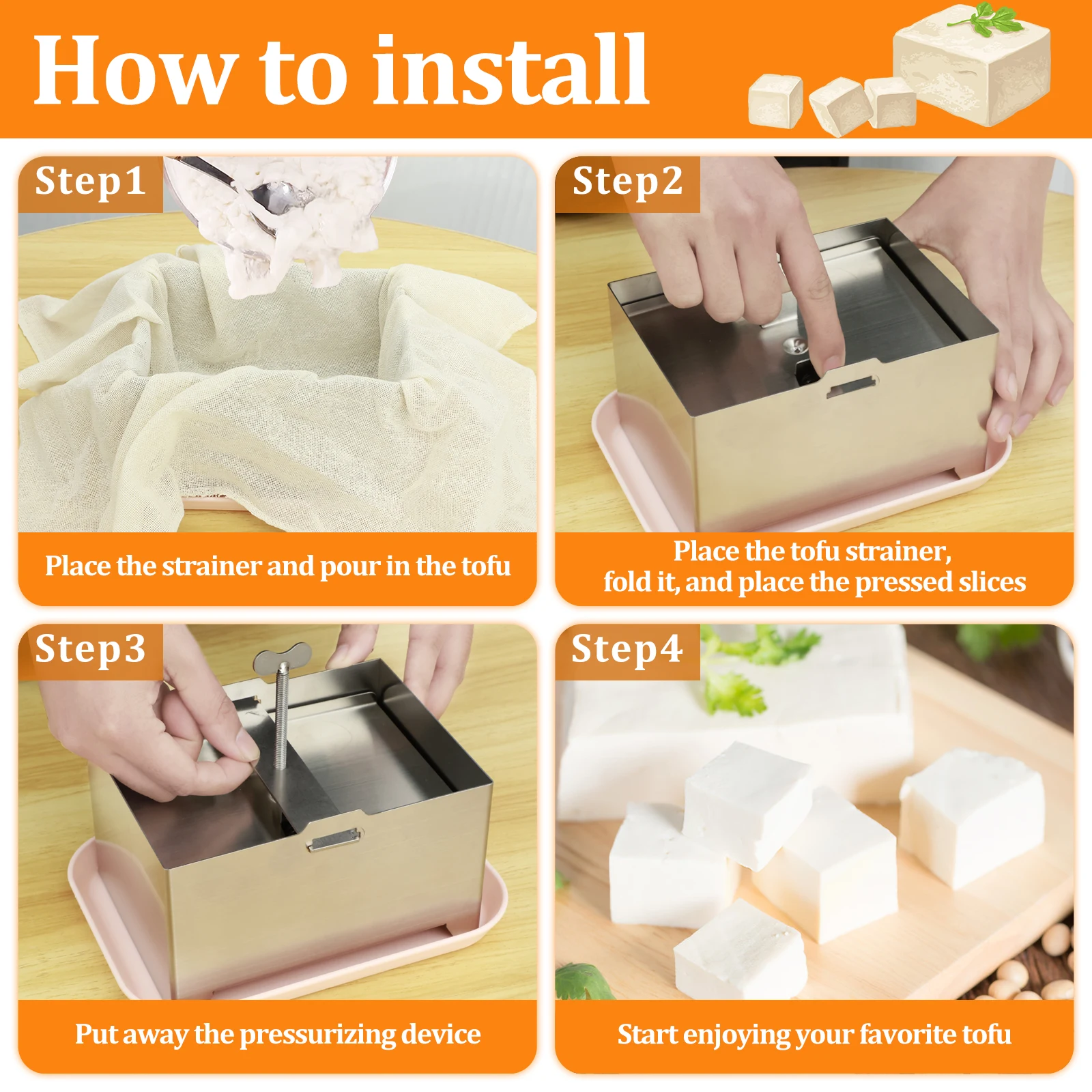 How to install

Step1

Place the strainer and pour in the tofu

Step2

Place the tofu strainer, fold it, and place the pressed slices

Step3

Put away the pressurizing device

Step4

Start enjoying your favorite tofu