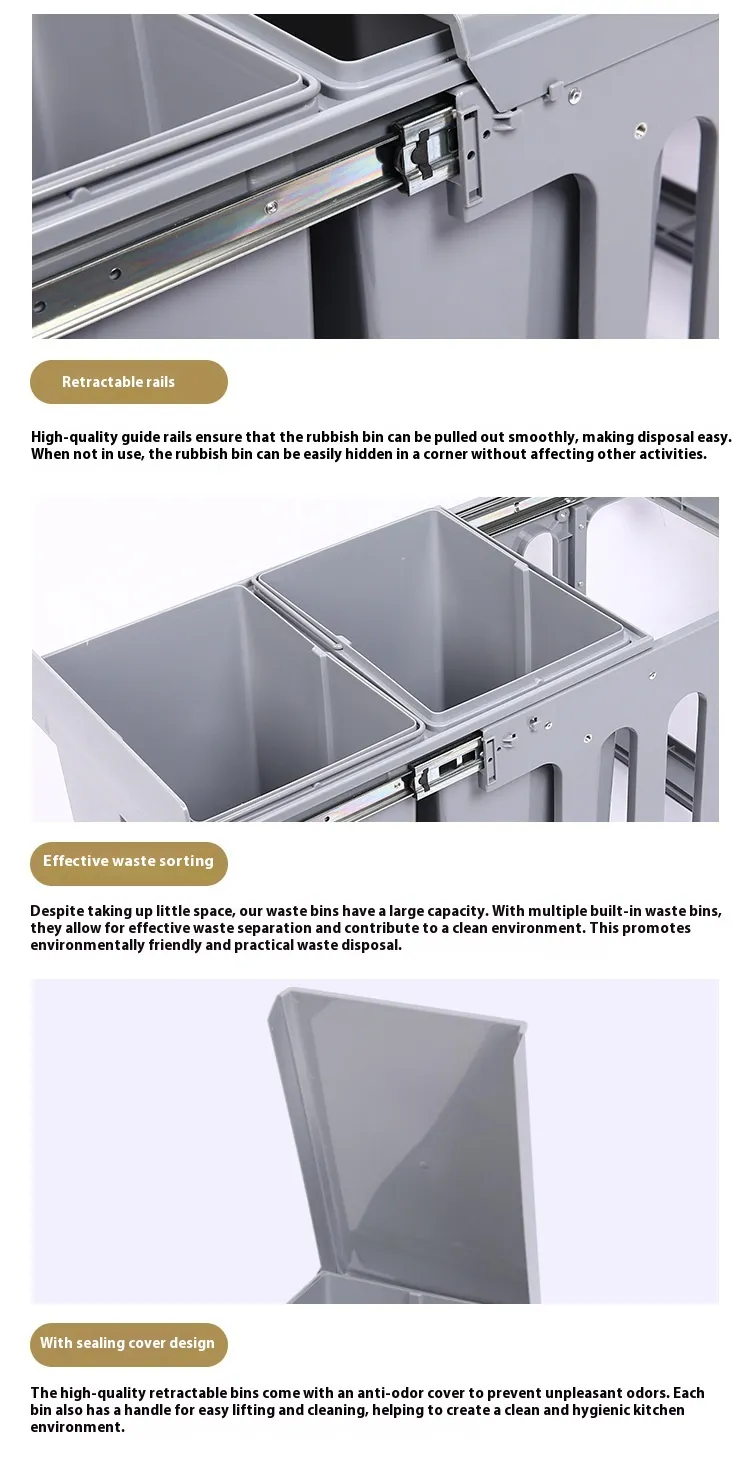 Retractable rails

High-quality guide rails ensure that the rubbish bin can be pulled out smoothly, making disposal easy. When not in use, the rubbish bin can be easily hidden in a corner without affecting other activities.

Effective waste sorting

Despite taking up little space, our waste bins have a large capacity. With multiple built-in waste bins, they allow for effective waste separation and contribute to a clean environment. This promotes environmentally friendly and practical waste disposal.

With sealing cover design

The high-quality retractable bins come with an anti-odor cover to prevent unpleasant odors. Each bin also has a handle for easy lifting and cleaning, helping to create a clean and hygienic kitchen environment.