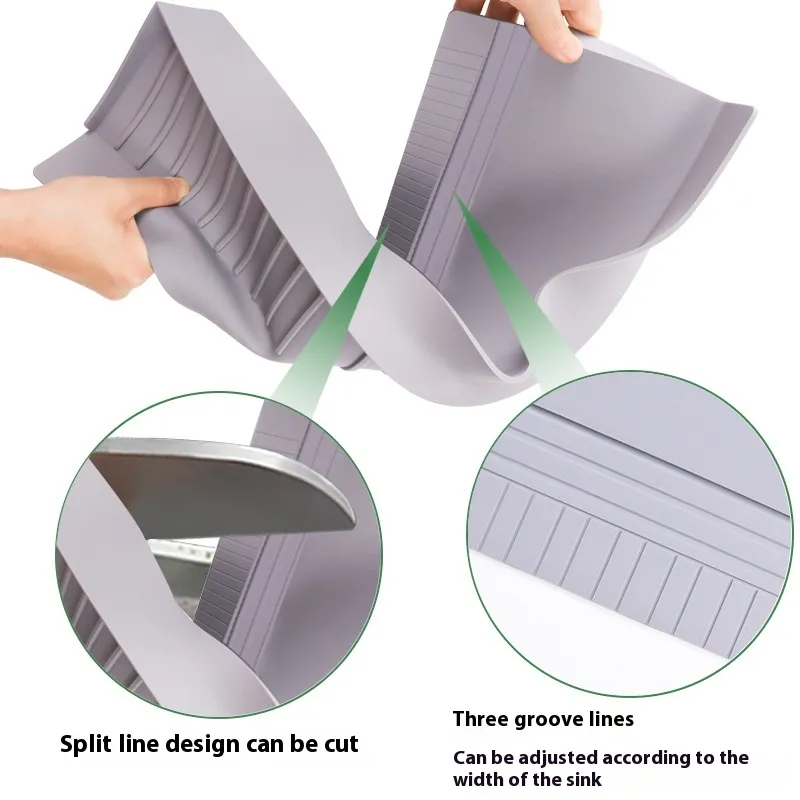 Split line design can be cut

Three groove lines

Can be adjusted according to the width of the sink