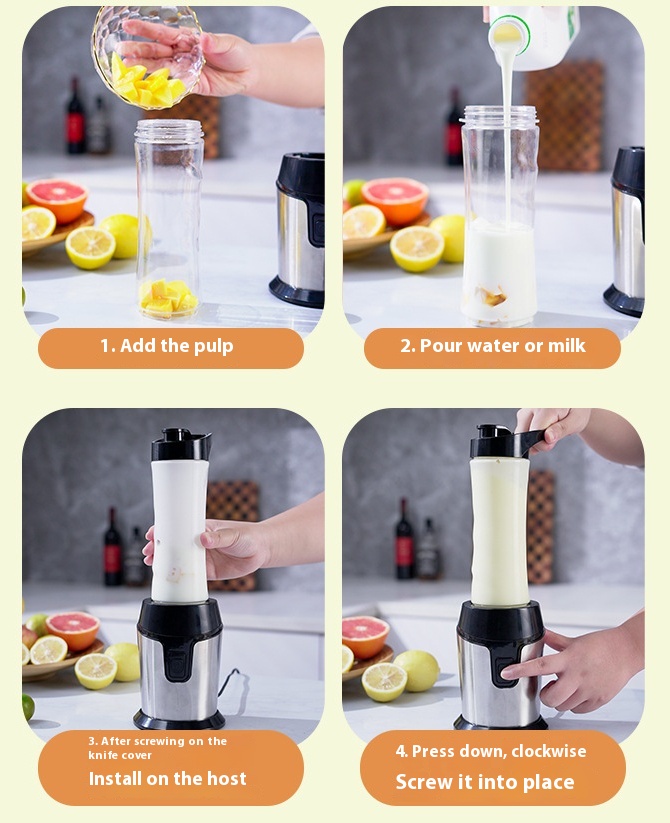 1. Add the pulp

2. Pour water or milk

3. After screwing on the knife cover

Install on the host

4. Press down, clockwise

Screw it into place