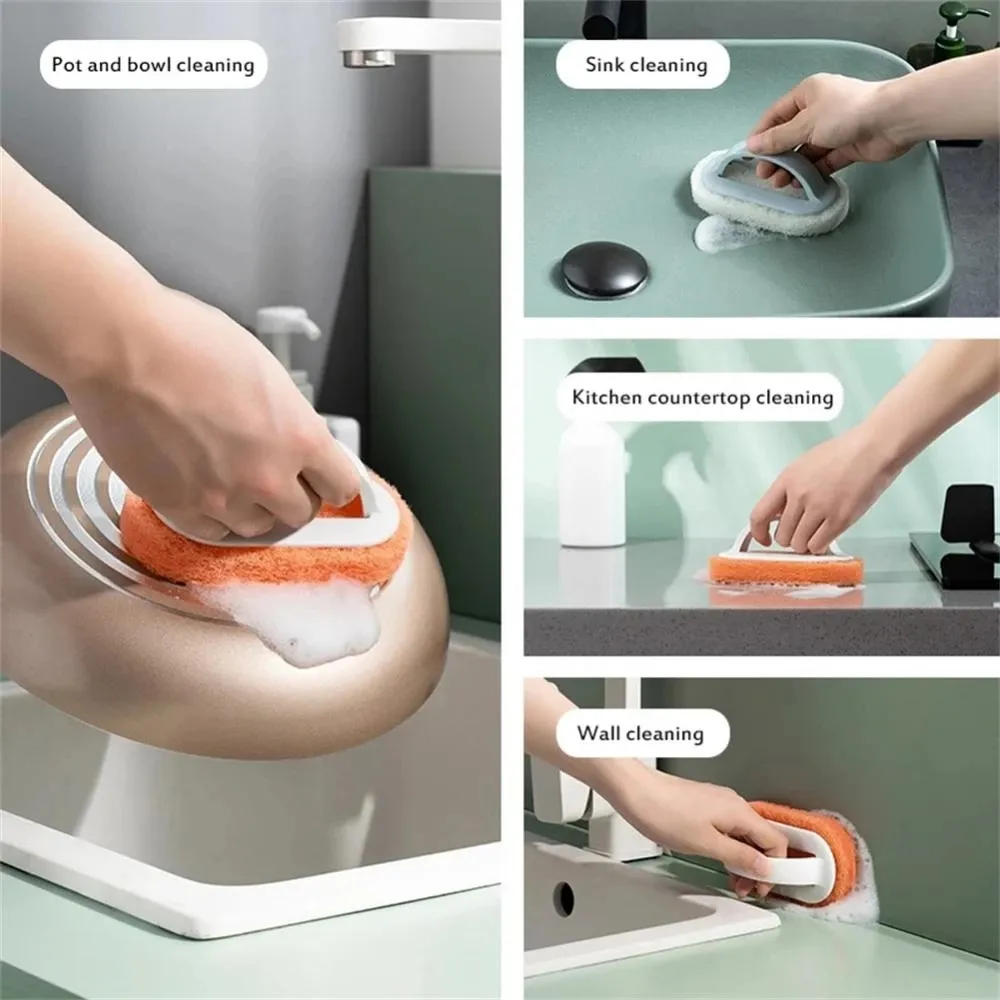 Pot and bowl cleaning

Sink cleaning

Kitchen countertop cleaning

Wall cleaning