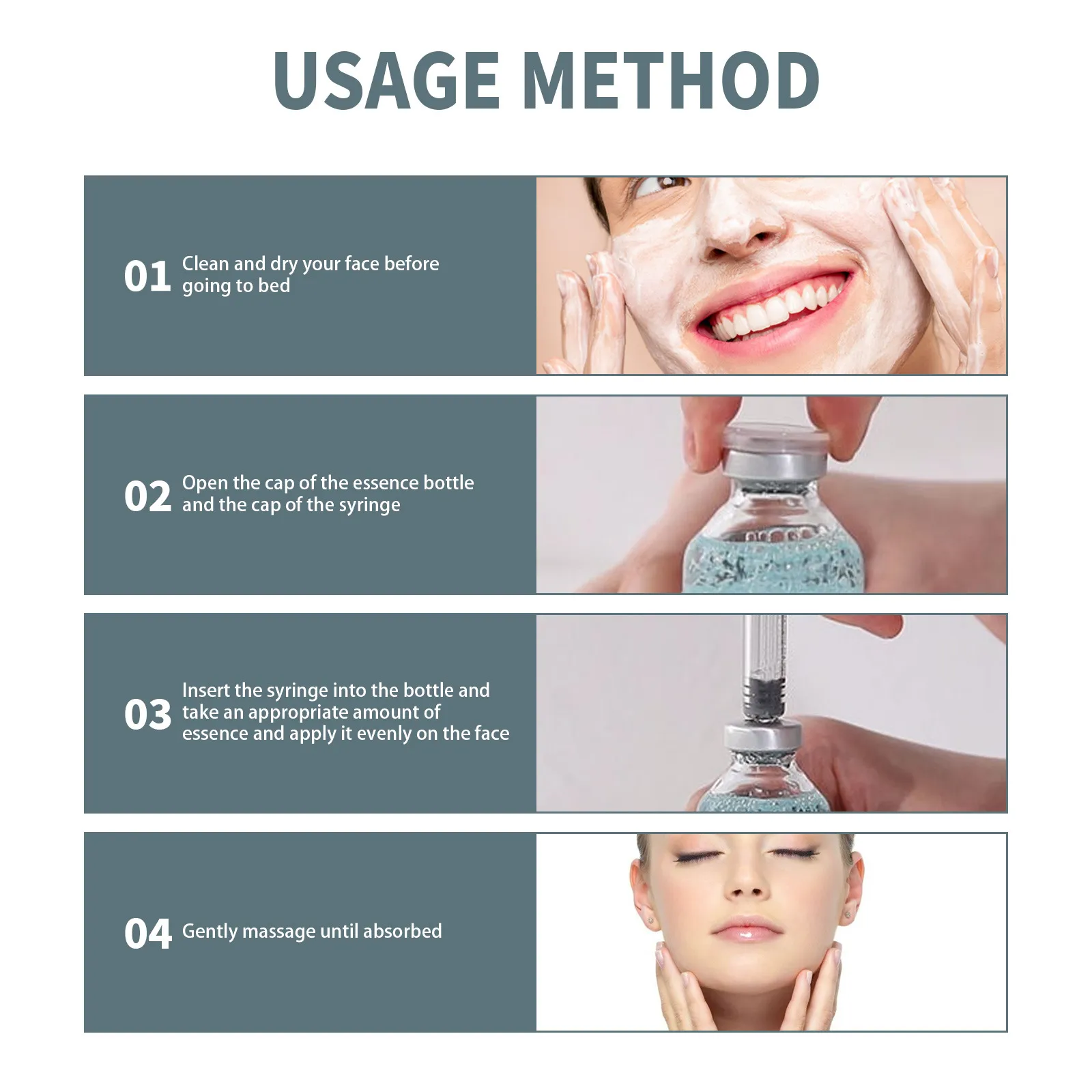 USAGE METHOD

01 Clean and dry your face before going to bed

02 Open the cap of the essence bottle and the cap of the syringe

03 Insert the syringe into the bottle and take an appropriate amount of essence and apply it evenly on the face

04 Gently massage until absorbed