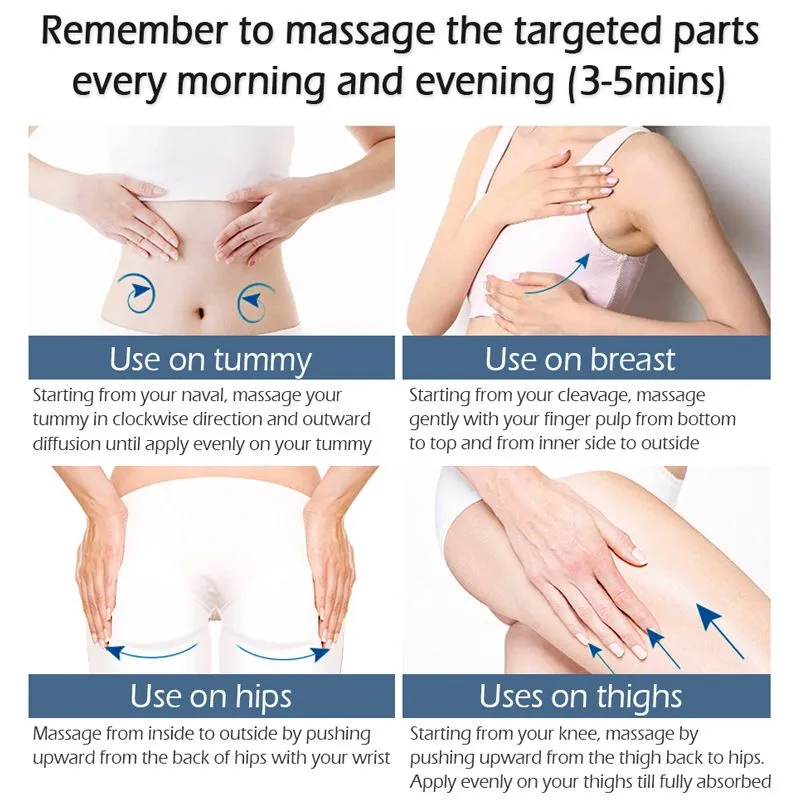 Remember to massage the targeted parts every morning and evening (3-5mins)

Use on tummy

Starting from your naval, massage your tummy in clockwise direction and outward diffusion until apply evenly on your tummy

Use on breast

Starting from your cleavage, massage gently with your finger pulp from bottom to top and from inner side to outside

Use on hips

Massage from inside to outside by pushing upward from the back of hips with your wrist

Uses on thighs

Starting from your knee, massage by pushing upward from the thigh back to hips. Apply evenly on your thighs till fully absorbed