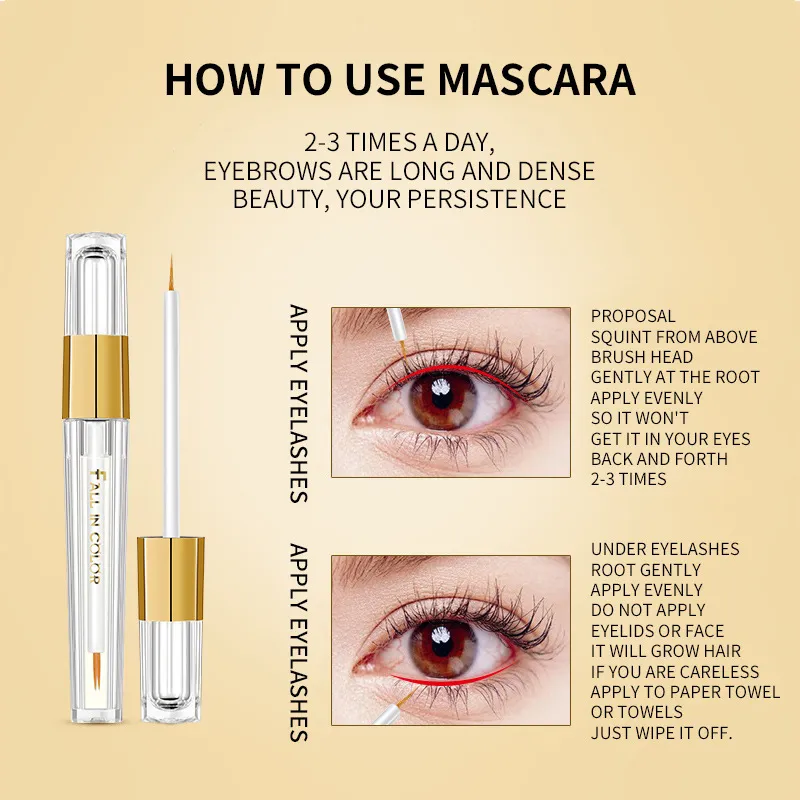 HOW TO USE MASCARA

2-3 TIMES A DAY,
EYEBROWS ARE LONG AND DENSE
BEAUTY, YOUR PERSISTENCE

FALL IN COLOR

APPLY EYELASHES

PROPOSAL
SQUINT FROM ABOVE
BRUSH HEAD
GENTLY AT THE ROOT
APPLY EVENLY
SO IT WON'T
GET IT IN YOUR EYES
BACK AND FORTH
2-3 TIMES

APPLY EYELASHES

UNDER EYELASHES
ROOT GENTLY
APPLY EVENLY
DO NOT APPLY
EYELIDS OR FACE
IT WILL GROW HAIR
IF YOU ARE CARELESS
APPLY TO PAPER TOWEL
OR TOWELS
JUST WIPE IT OFF.