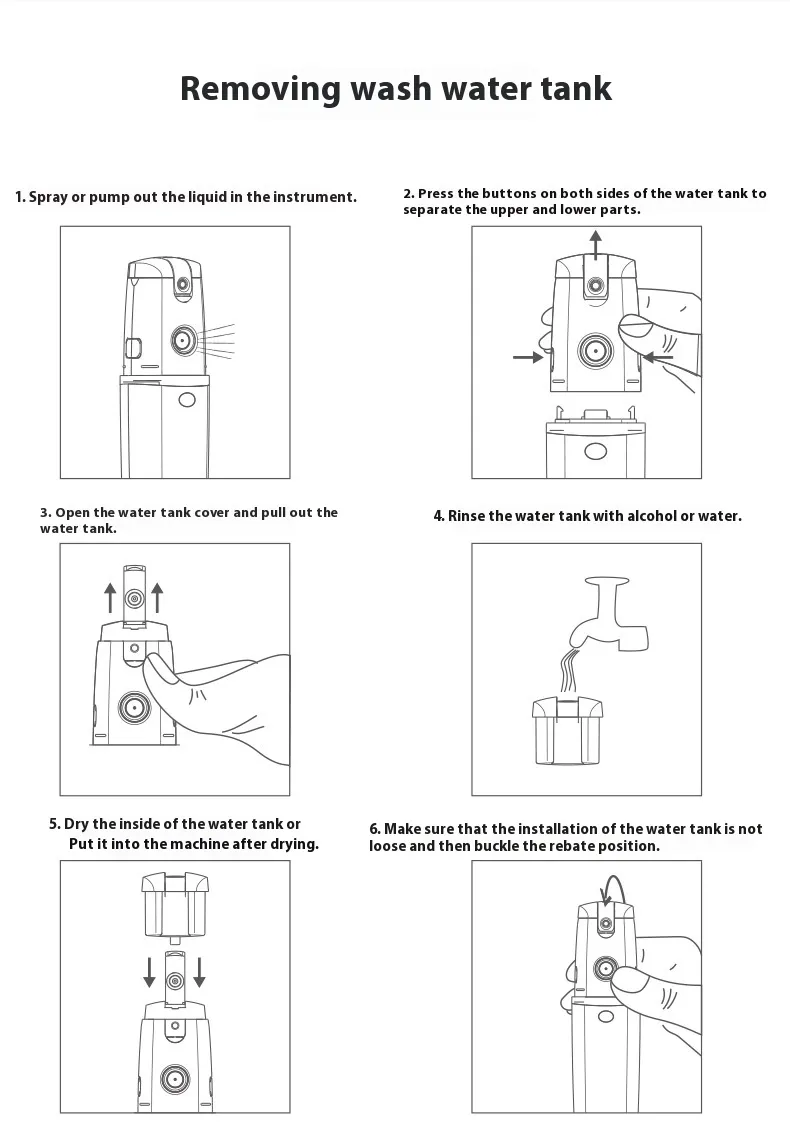 Removing wash water tank

1. Spray or pump out the liquid in the instrument.

2. Press the buttons on both sides of the water tank to separate the upper and lower parts.

3. Open the water tank cover and pull out the water tank.

4. Rinse the water tank with alcohol or water.

5. Dry the inside of the water tank or Put it into the machine after drying.

6. Make sure that the installation of the water tank is not loose and then buckle the rebate position.