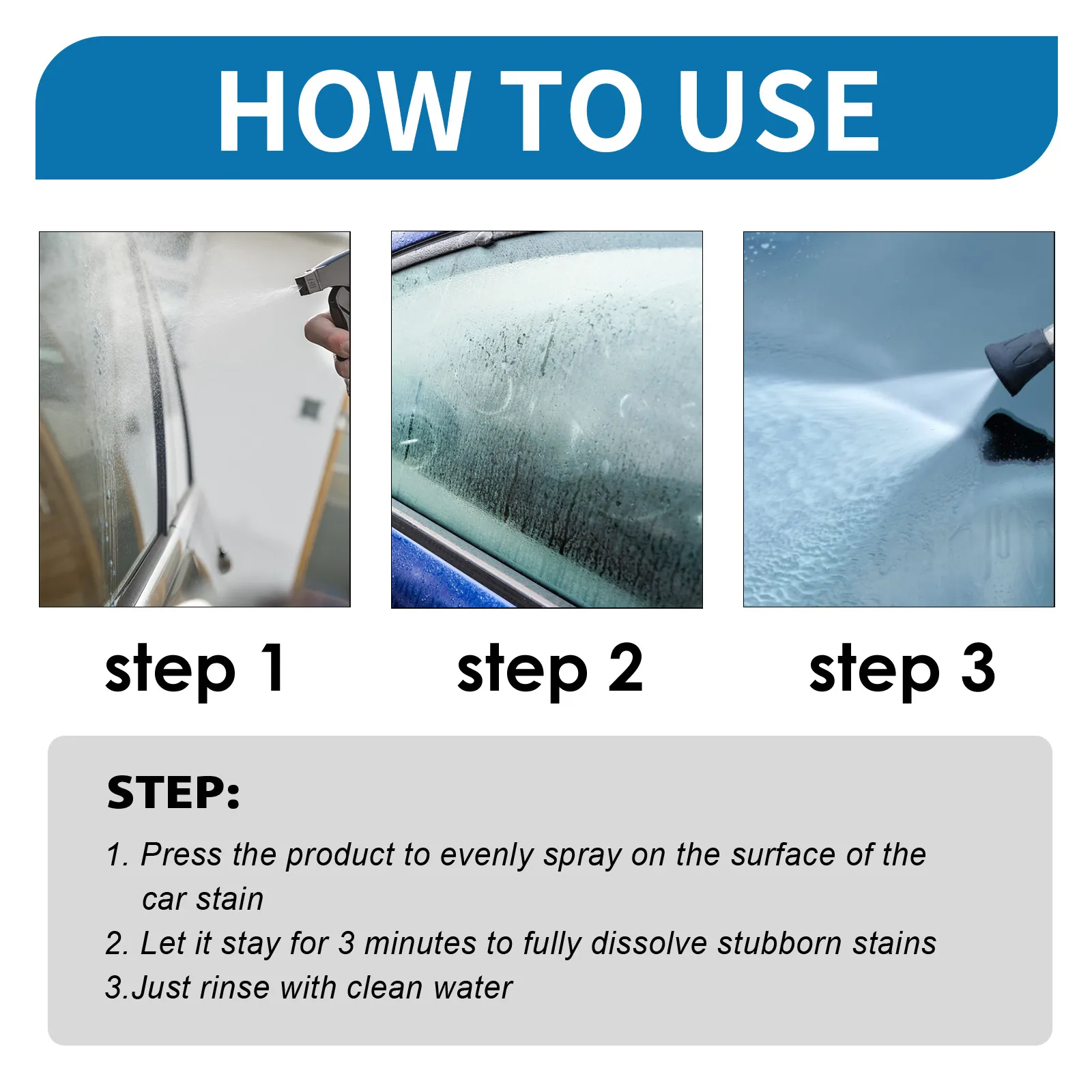 HOW TO USE

step 1

step 2

step 3

STEP:

1. Press the product to evenly spray on the surface of the car stain

2. Let it stay for 3 minutes to fully dissolve stubborn stains

3.Just rinse with clean water