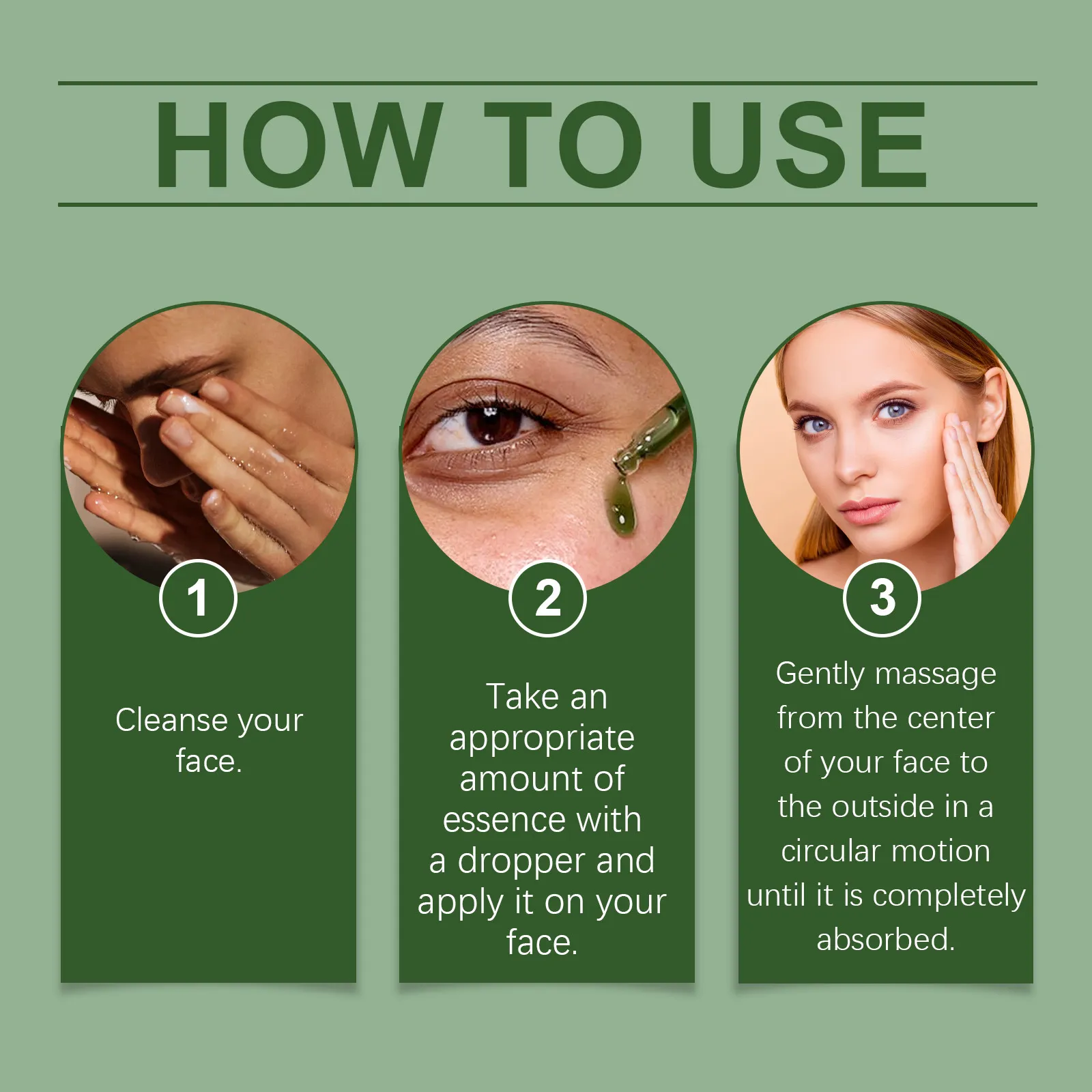 HOW TO USE

1

Cleanse your face.

2

Take an appropriate amount of essence with a dropper and apply it on your face.

3

Gently massage from the center of your face to the outside in a circular motion until it is completely absorbed.