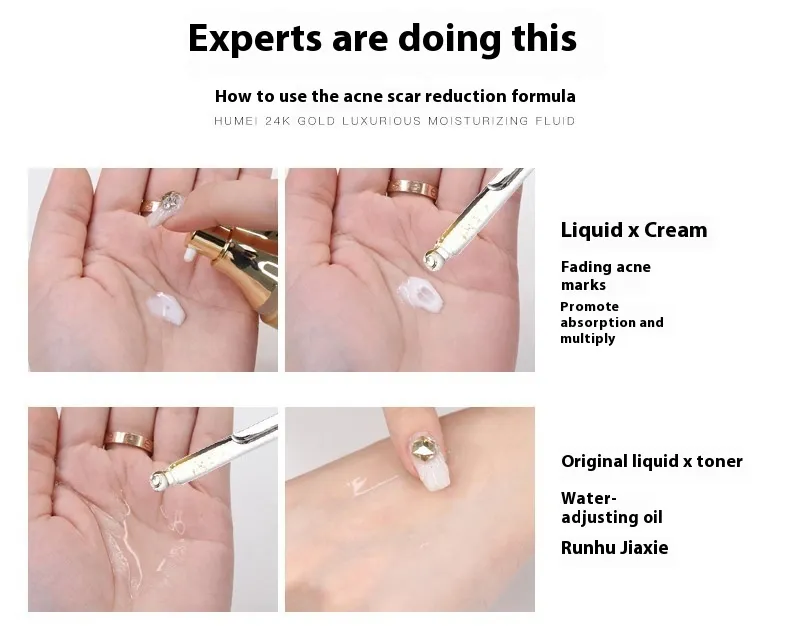 Experts are doing this

How to use the acne scar reduction formula

HUMEI 24K GOLD LUXURIOUS MOISTURIZING FLUID

Liquid x Cream

Fading acne marks

Promote absorption and multiply

Original liquid x toner

Water-adjusting oil

Runhu Jiaxie